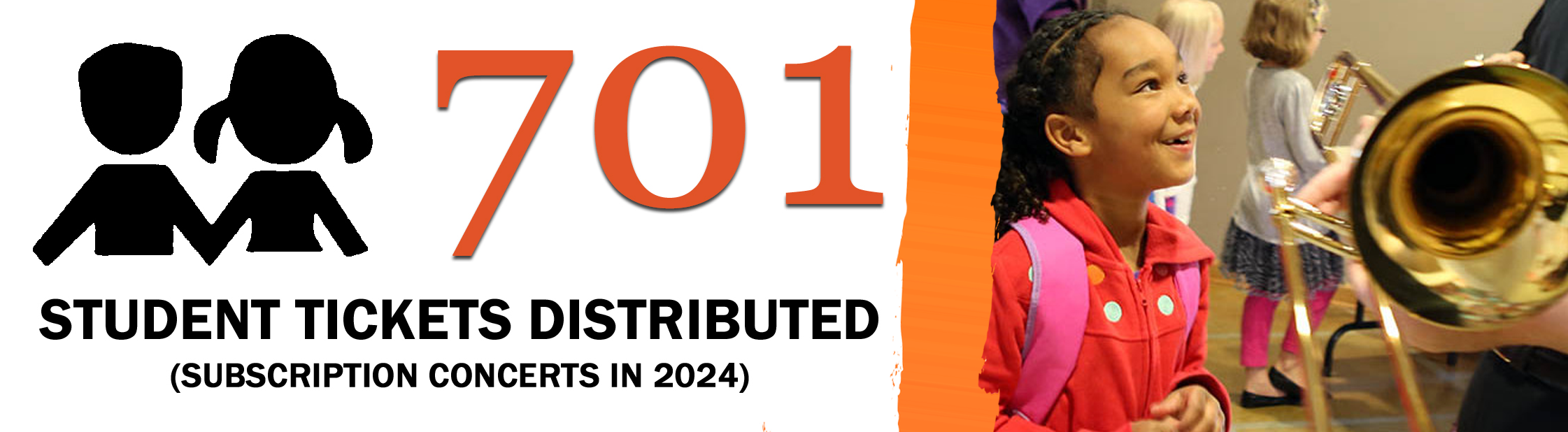 701

STUDENT TICKETS DISTRIBUTED
(SUBSCRIPTION CONCERTS IN 2024)